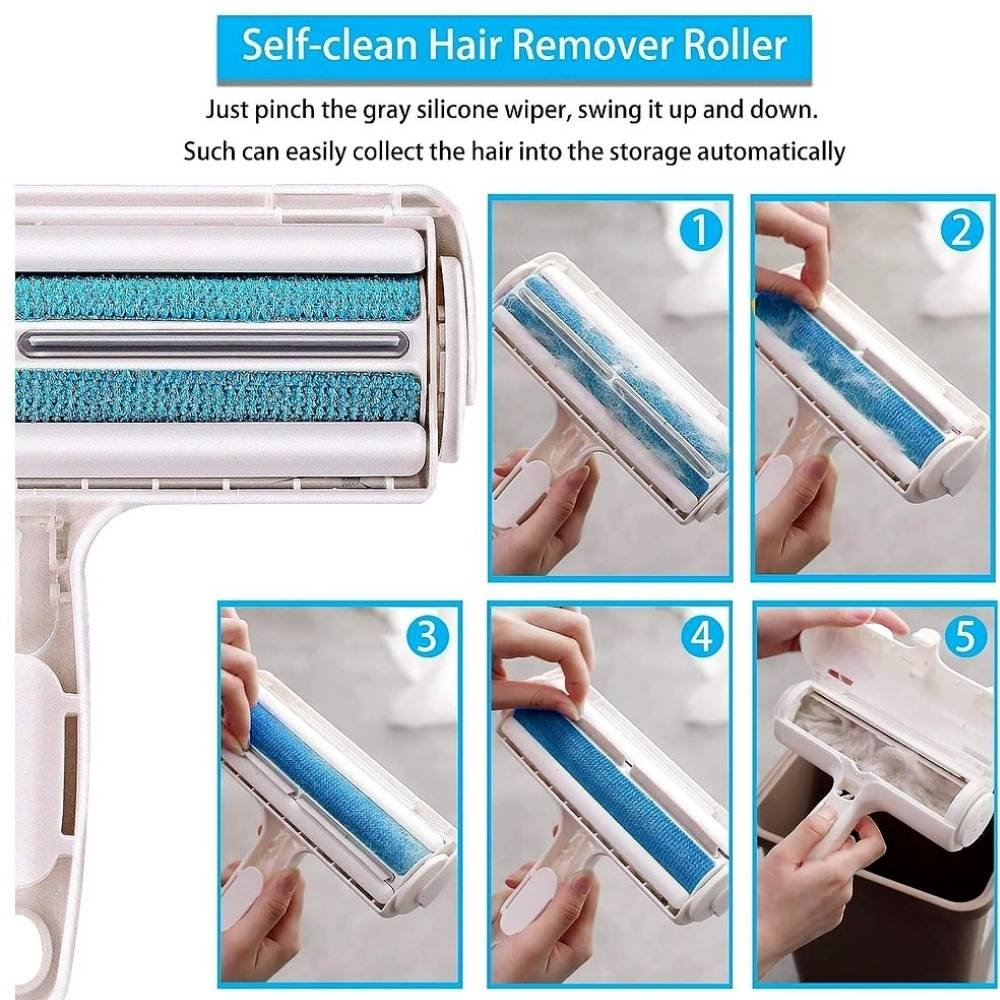 Self-clean Hair Remover Roller

Just pinch the gray silicone wiper, swing it up and down.
Such can easily collect the hair into the storage automatically

1

2

3

4

5